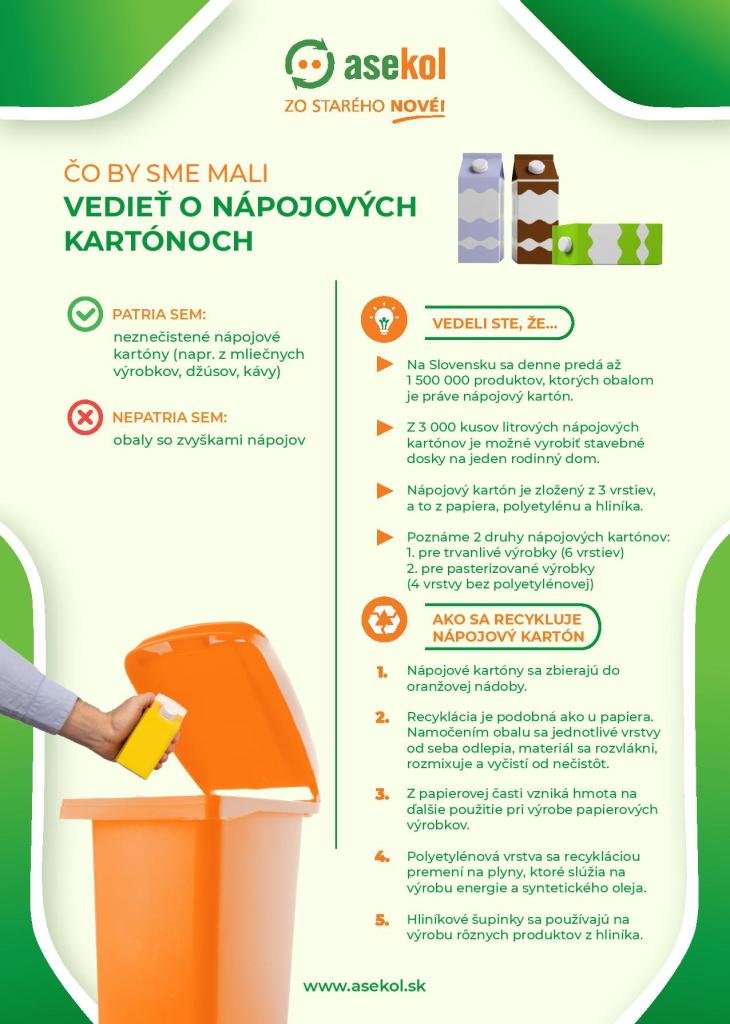 asekol

ZO STARÉHO NOVÉ!

ČO BY SME MALI
VEDIEŤ O NÁPOJOVÝCH KARTÓNOCH

PATRIA SEM:
neznečistené nápojové kartóny (napr. z mliečnych výrobkov, džúsov, kávy)

NEPATRIA SEM:
obaly so zvyškami nápojov

VEDELI STE, ŽE...

Na Slovensku sa denne predá až 1 500 000 produktov, ktorých obalom je práve nápojový kartón.

Z 3 000 kusov litrových nápojových kartónov je možné vyrobiť stavebné dosky na jeden rodinný dom.

Nápojový kartón je zložený z 3 vrstiev, a to z papiera, polyetylénu a hliníka.

Poznáme 2 druhy nápojových kartónov:
1. pre trvanlivé výrobky (6 vrstiev)
2. pre pasterizované výrobky (4 vrstvy bez polyetylénovej)

AKO SA RECYKLUJE NÁPOJOVÝ KARTÓN

1. Nápojové kartóny sa zbierajú do oranžovej nádoby.

2. Recyklácia je podobná ako u papiera. Namočením obalu sa jednotlivé vrstvy od seba odlepia, materiál sa rozvlákni, rozmixuje a vyčistí od nečistôt.

3. Z papierovej časti vzniká hmota na ďalšie použitie pri výrobe papierových výrobkov.

4. Polyetylénová vrstva sa recykláciou premení na plyny, ktoré slúžia na výrobu energie a syntetického oleja.

5. Hliníkové šupinky sa používajú na výrobu rôznych produktov z hliníka.

www.asekol.sk